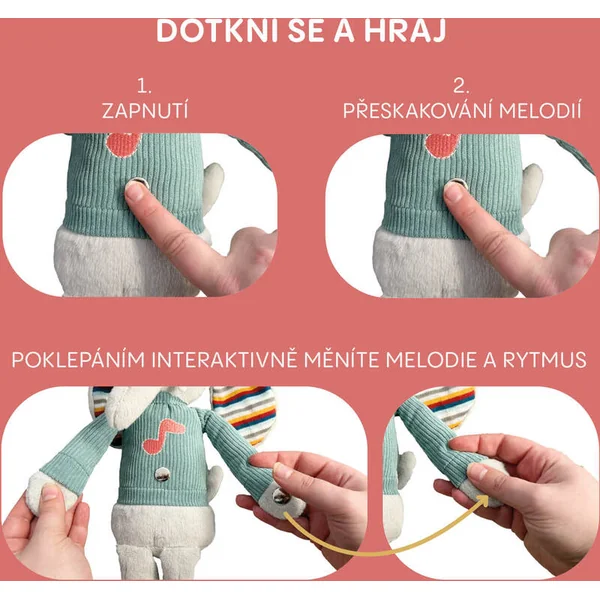 DOTKNI SE A HRAJ

1.
ZAPNUTÍ

2.
PŘESKAKOVÁNÍ MELODIÍ

POKLEPÁNÍM INTERAKTIVNĚ MĚNÍTE MELODIE A RYTMUS