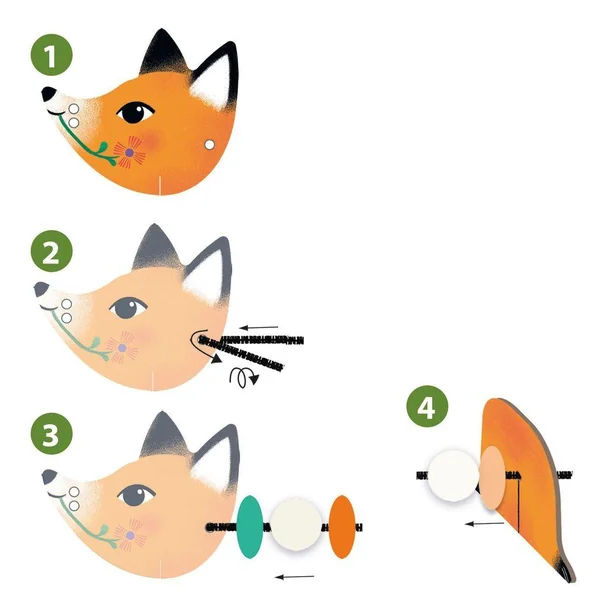 1

2

3

4