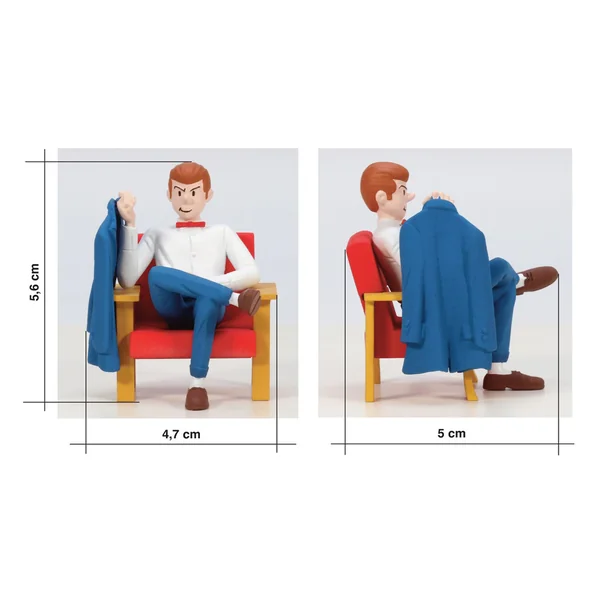 5,6 cm

4,7 cm

5 cm