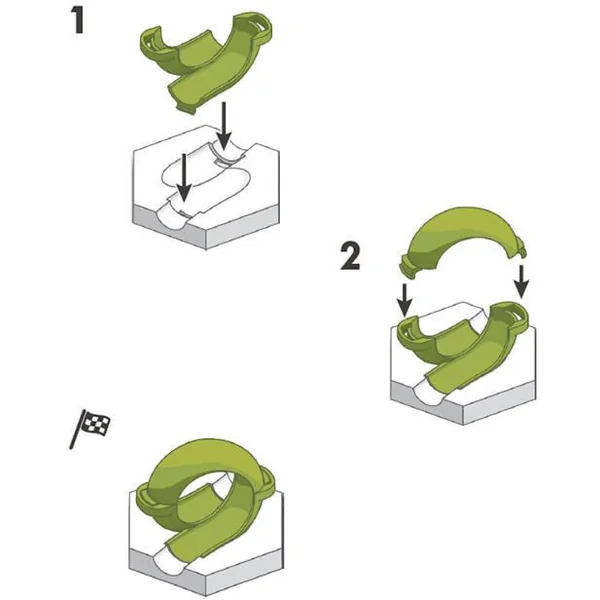 1

2