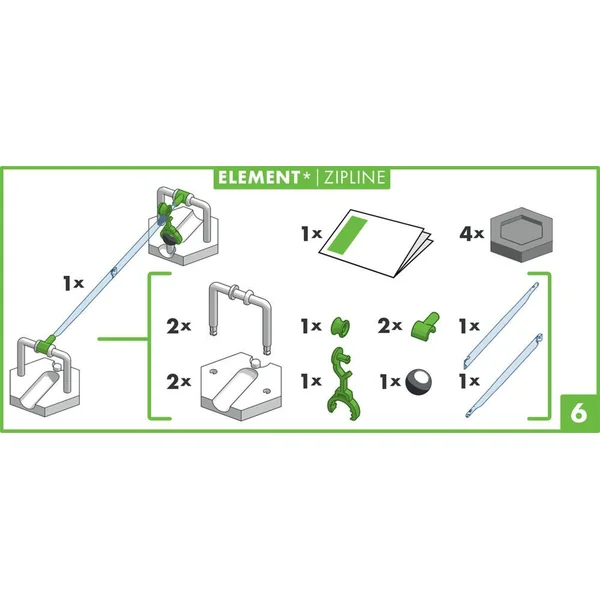 ELEMENT* | ZIPLINE

1x

1x

4x

2x

1x

2x

1x

2x

1x

1x

1x

6