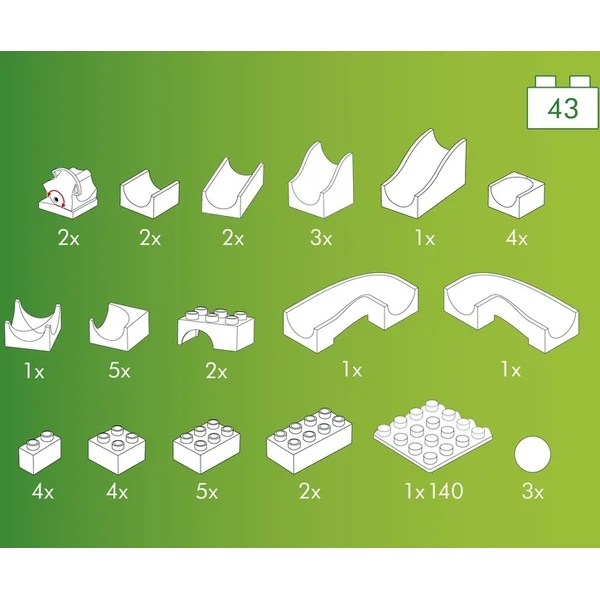 43

2x 2x 2x 3x 1x 4x

1x 5x 2x 1x 1x

4x 4x 5x 2x 1x140 3x