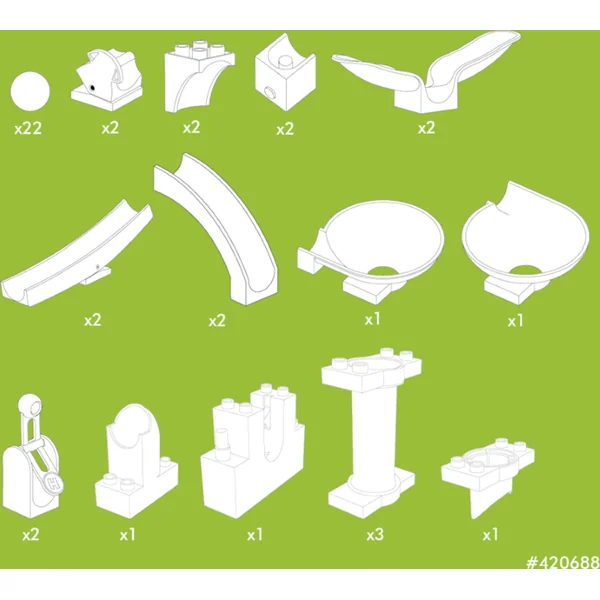 x22 x2 x2 x2 x2

x2 x2 x1 x1

H

x2 x1 x1 x3 x1

#420688