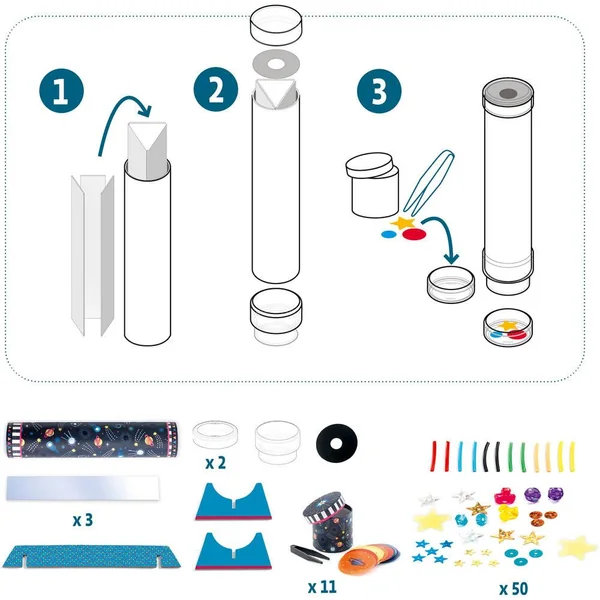 1

2

3

x 2

x 3

x 11

x 50