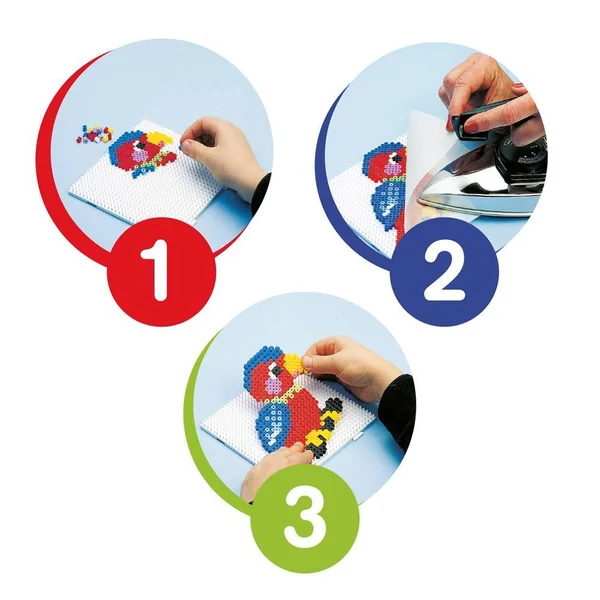 1

2

3