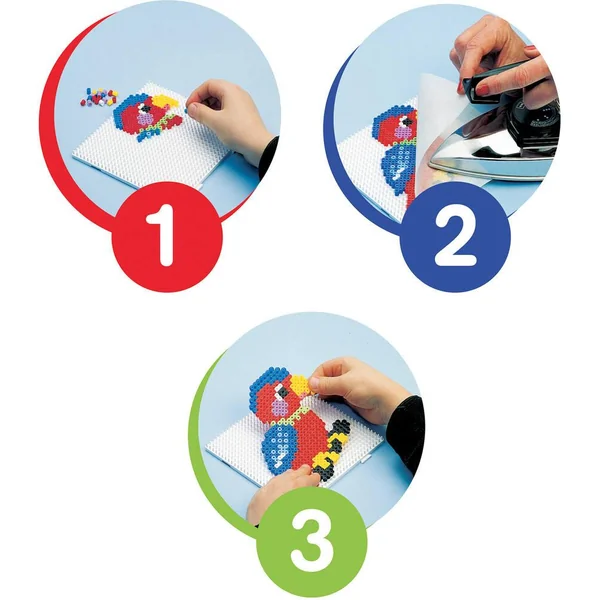 1

2

3