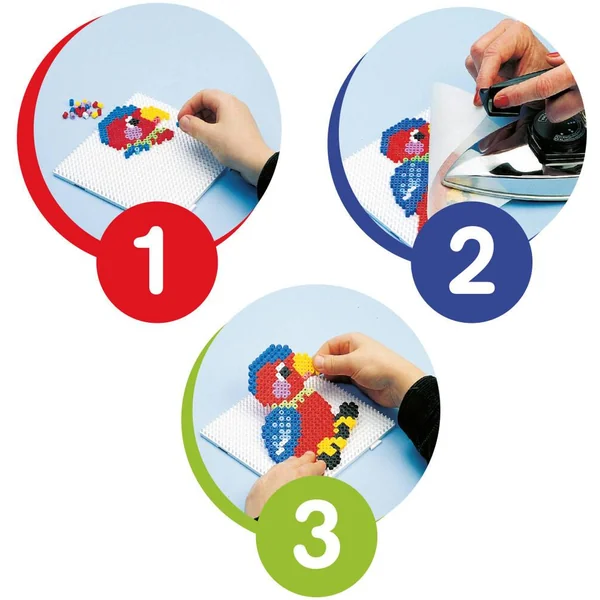 1

2

3