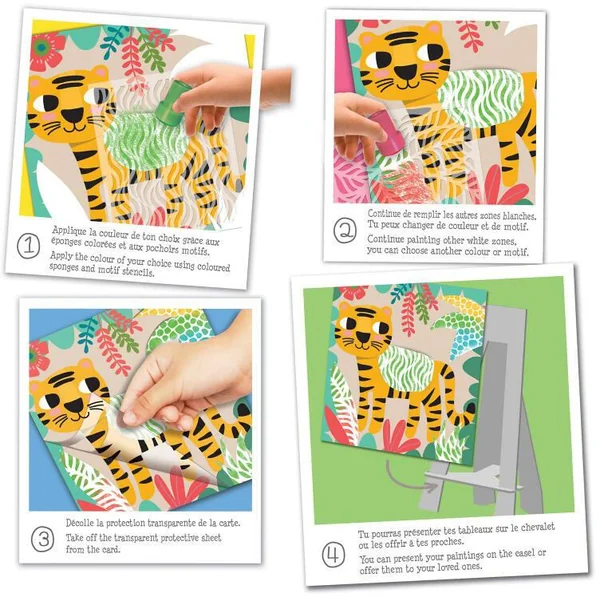 1
Applique la couleur de ton choix grâce aux éponges colorées et aux pochoirs motifs.
Apply the colour of your choice using coloured sponges and motif stencils.

2
Continue de remplir les autres zones blanches. Tu peux changer de couleur et de motif.
Continue painting other white zones, you can choose another colour or motif.

3
Décolle la protection transparente de la carte.
Take off the transparent protective sheet from the card.

4
Tu pourras présenter tes tableaux sur le chevalet ou les offrir à tes proches.
You can present your paintings on the easel or offer them to your loved ones.