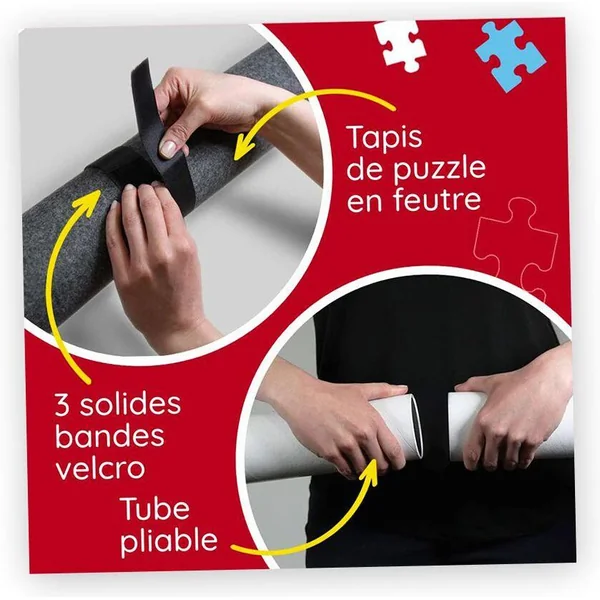 Tapis de puzzle en feutre

3 solides bandes velcro

Tube pliable