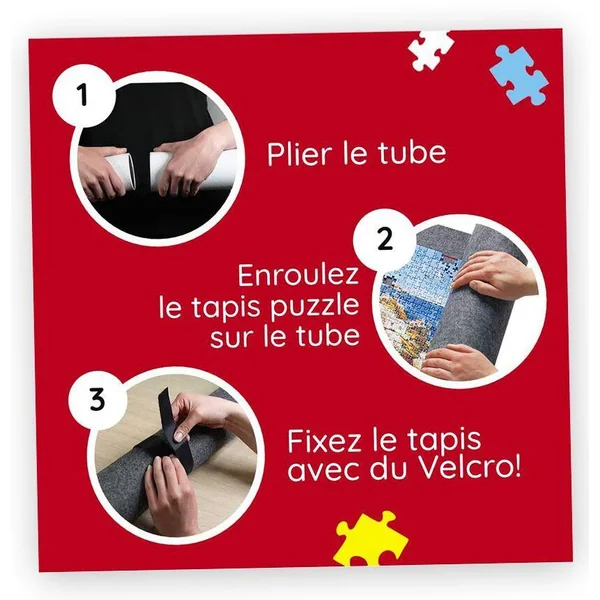 1

Plier le tube

2

Enroulez le tapis puzzle sur le tube

3

Fixez le tapis avec du Velcro!